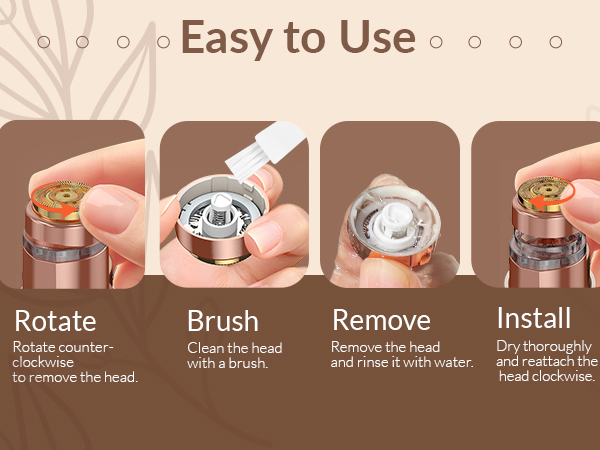 Easy to Use

Rotate
Rotate counter-clockwise to remove the head.

Brush
Clean the head with a brush.

Remove
Remove the head and rinse it with water.

Install
Dry thoroughly and reattach the head clockwise.