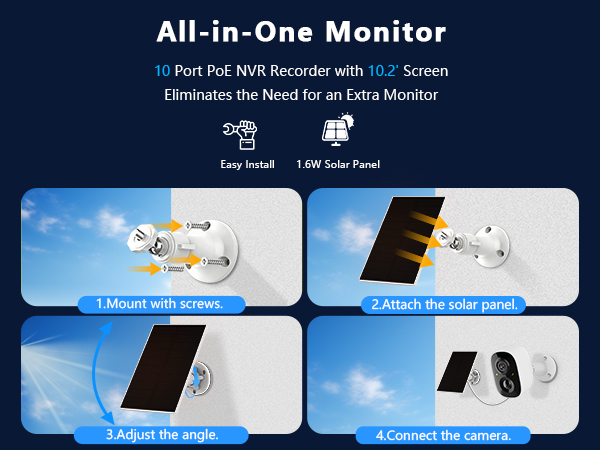 All-in-One Monitor

10 Port PoE NVR Recorder with 10.2' Screen
Eliminates the Need for an Extra Monitor

Easy Install

1.6W Solar Panel

1.Mount with screws.

2.Attach the solar panel.

3.Adjust the angle.

4.Connect the camera.