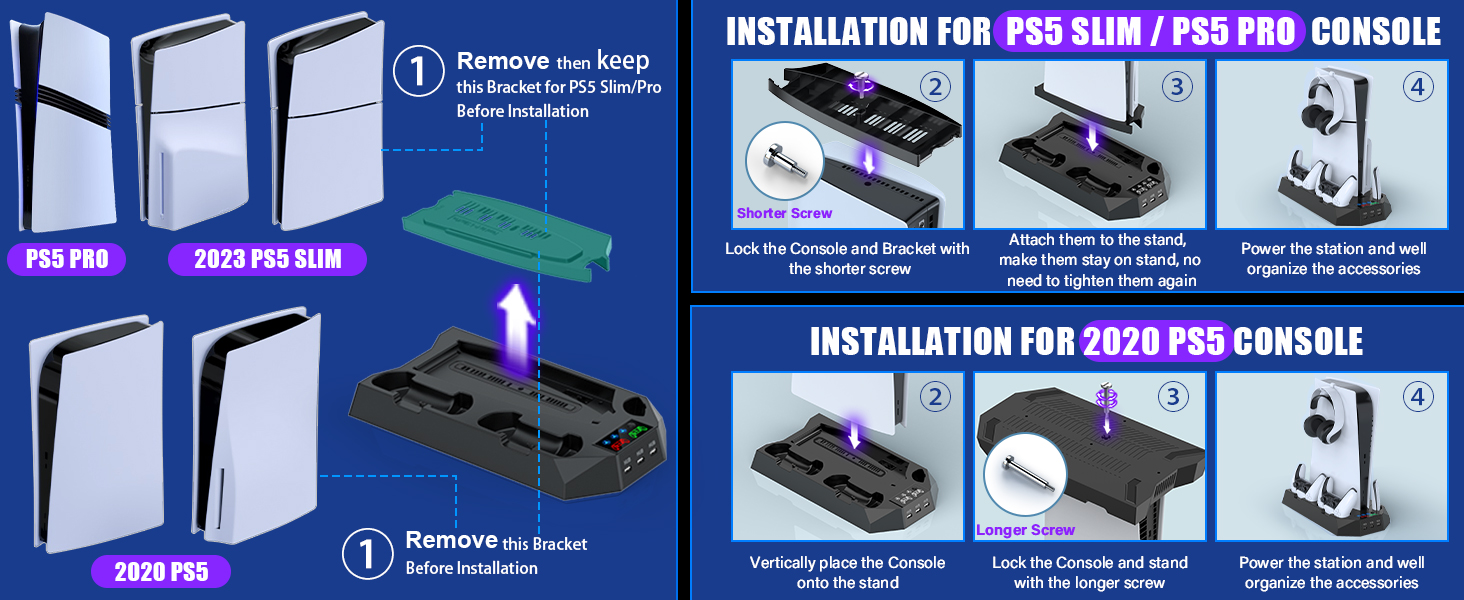 PS5 PRO

2023 PS5 SLIM

1 Remove then keep this Bracket for PS5 Slim/Pro Before Installation

2020 PS5

1 Remove this Bracket Before Installation

INSTALLATION FOR PS5 SLIM / PS5 PRO CONSOLE

2

Shorter Screw

Lock the Console and Bracket with the shorter screw

3

Attach them to the stand, make them stay on stand, no need to tighten them again

4

Power the station and well organize the accessories

INSTALLATION FOR 2020 PS5 CONSOLE

2

Vertically place the Console onto the stand

3

Longer Screw

Lock the Console and stand with the longer screw

4

Power the station and well organize the accessories