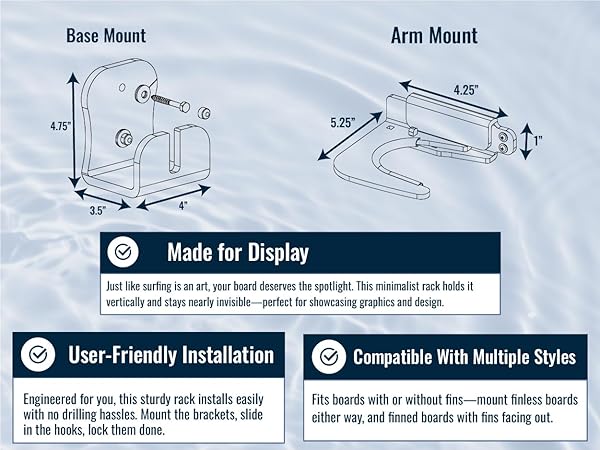 Base Mount

4.75"

3.5"

4"

Arm Mount

4.25"

5.25"

1"

Made for Display

Just like surfing is an art, your board deserves the spotlight. This minimalist rack holds it vertically and stays nearly invisible—perfect for showcasing graphics and design.

User-Friendly Installation

Engineered for you, this sturdy rack installs easily with no drilling hassles. Mount the brackets, slide in the hooks, lock them done.

Compatible With Multiple Styles

Fits boards with or without fins—mount finless boards either way, and finned boards with fins facing out.