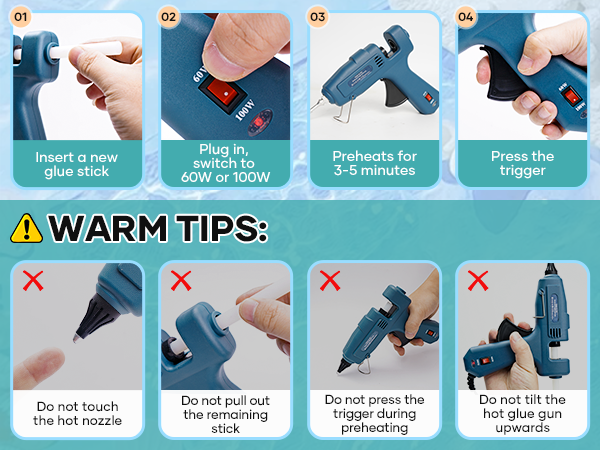 01

Insert a new glue stick

02

60W

100W

Plug in, switch to 60W or 100W

03

Preheats for 3-5 minutes

04

60W

100W

Press the trigger

WARM TIPS:

Do not touch the hot nozzle

Do not pull out the remaining stick

Do not press the trigger during preheating

Do not tilt the hot glue gun upwards