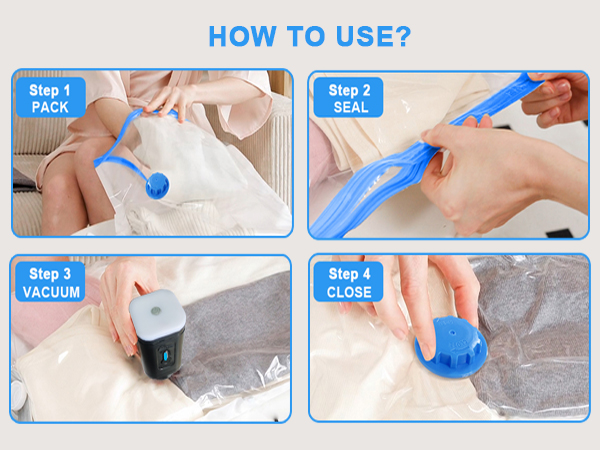 HOW TO USE?

Step 1
PACK

Step 2
SEAL

Step 3
VACUUM

Step 4
CLOSE