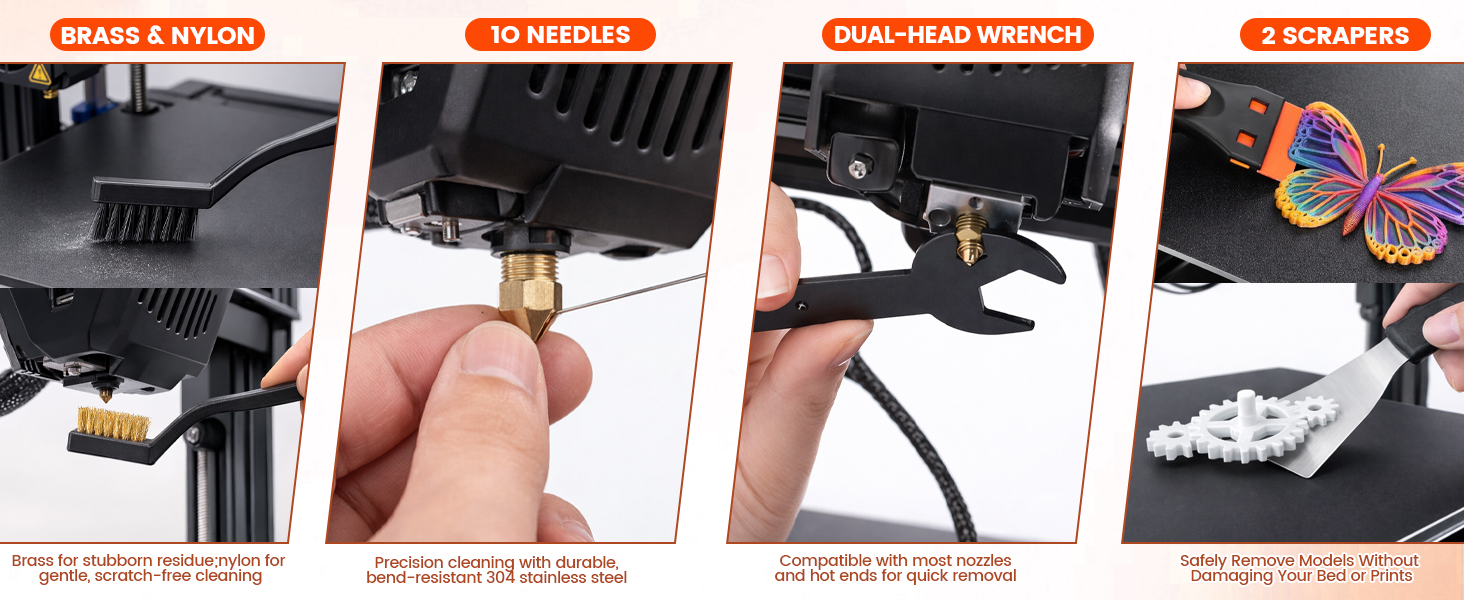 BRASS & NYLON

Brass for stubborn residue;nylon for gentle, scratch-free cleaning

10 NEEDLES

Precision cleaning with durable, bend-resistant 304 stainless steel

DUAL-HEAD WRENCH

Compatible with most nozzles and hot ends for quick removal

2 SCRAPERS

Safely Remove Models Without Damaging Your Bed or Prints