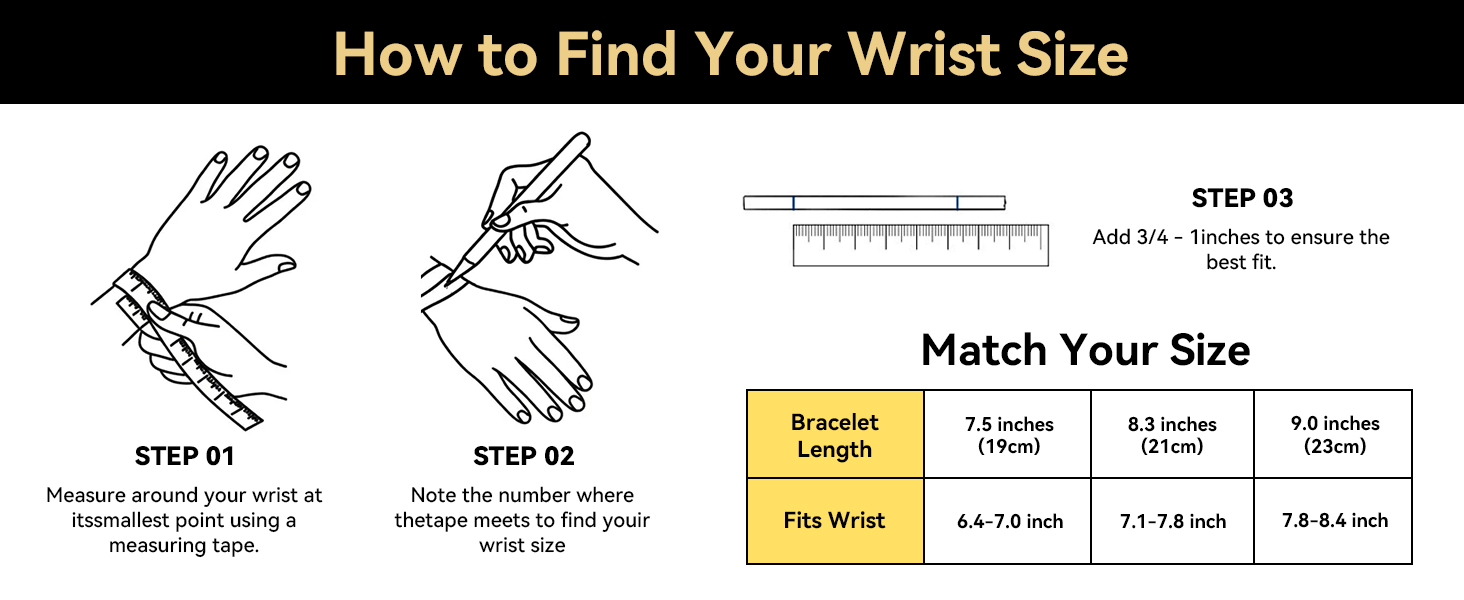 How to Find Your Wrist Size

STEP 01
Measure around your wrist at itssmallest point using a measuring tape.

STEP 02
Note the number where thetape meets to find youir wrist size

STEP 03
Add 3/4 - 1inches to ensure the best fit.

Match Your Size

| Bracelet Length | 7.5 inches (19cm) | 8.3 inches (21cm) | 9.0 inches (23cm) |
|---|---|---|---|
| Fits Wrist | 6.4-7.0 inch | 7.1-7.8 inch | 7.8-8.4 inch |