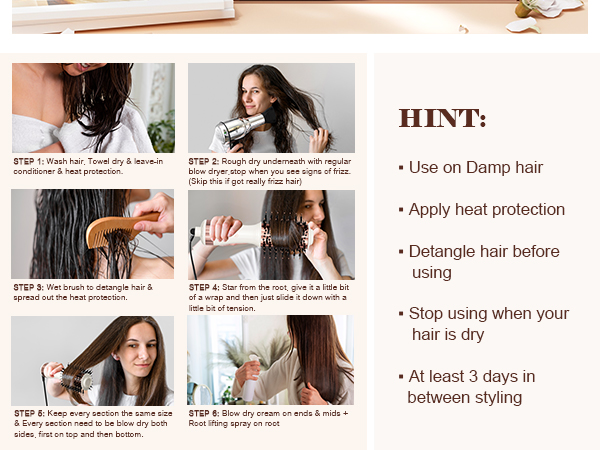 STEP 1: Wash hair, Towel dry & leave-in conditioner & heat protection.

STEP 2: Rough dry underneath with regular blow dryer,stop when you see signs of frizz. (Skip this if got really frizz hair)

STEP 3: Wet brush to detangle hair & spread out the heat protection.

STEP 4: Star from the root, give it a little bit of a wrap and then just slide it down with a little bit of tension.

STEP 5: Keep every section the same size & Every section need to be blow dry both sides, first on top and then bottom.

STEP 6: Blow dry cream on ends & mids + Root lifting spray on root

HINT:

▪ Use on Damp hair

▪ Apply heat protection

▪ Detangle hair before using

▪ Stop using when your hair is dry

▪ At least 3 days in between styling