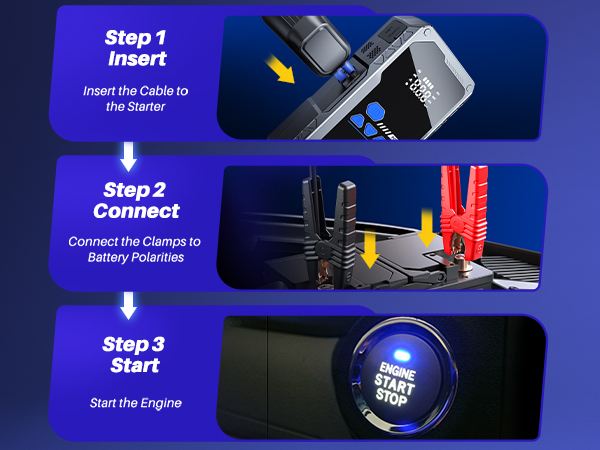 Step 1
Insert

Insert the Cable to the Starter

Step 2
Connect

Connect the Clamps to Battery Polarities

Step 3
Start

Start the Engine

ENGINE
START
STOP