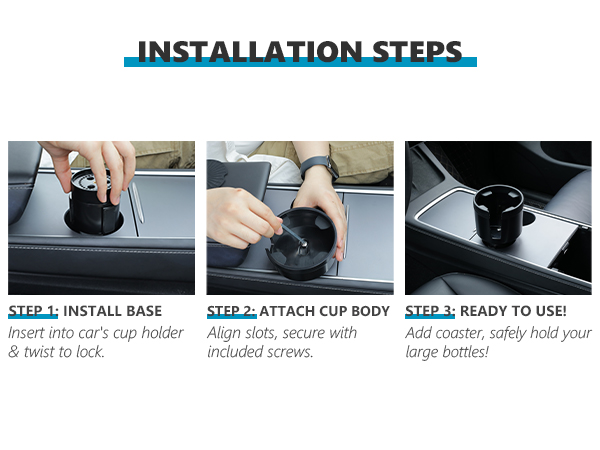 INSTALLATION STEPS

STEP 1: INSTALL BASE
Insert into car's cup holder & twist to lock.

STEP 2: ATTACH CUP BODY
Align slots, secure with included screws.

STEP 3: READY TO USE!
Add coaster, safely hold your large bottles!