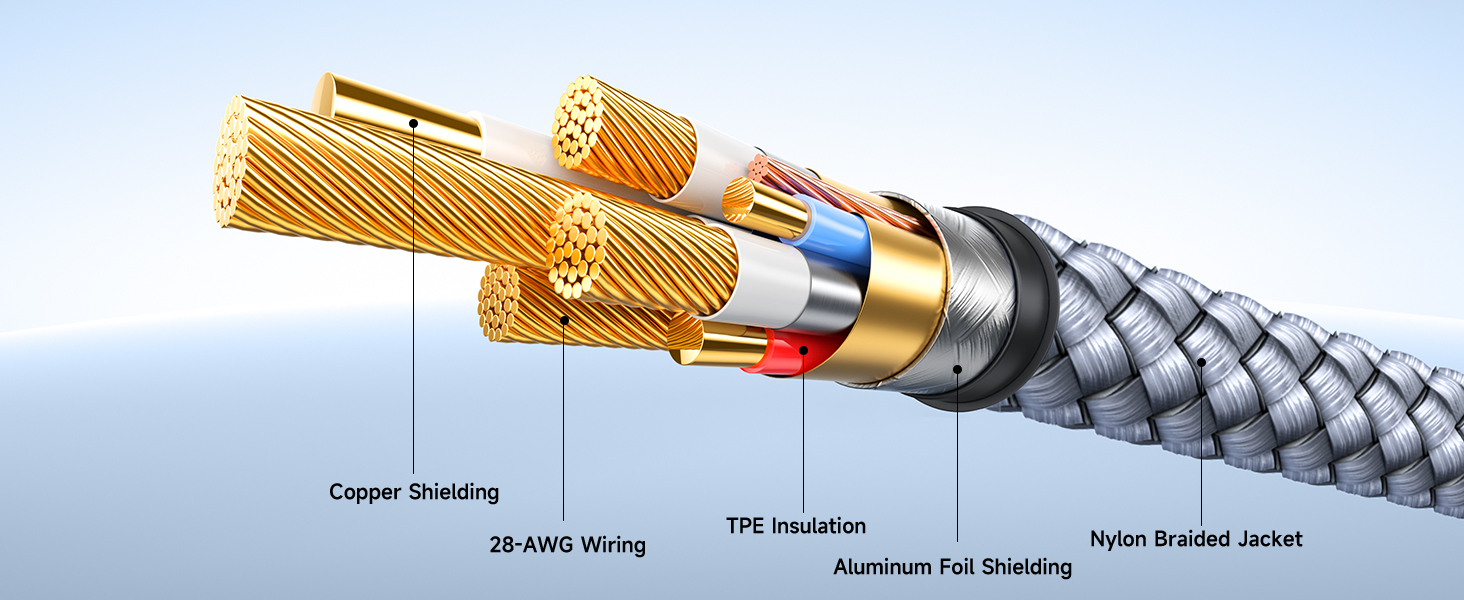 Copper Shielding

28-AWG Wiring

TPE Insulation

Aluminum Foil Shielding

Nylon Braided Jacket