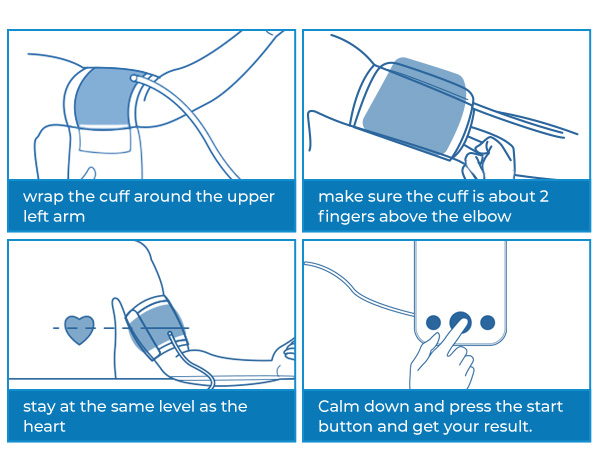 wrap the cuff around the upper left arm

make sure the cuff is about 2 fingers above the elbow

stay at the same level as the heart

Calm down and press the start button and get your result.