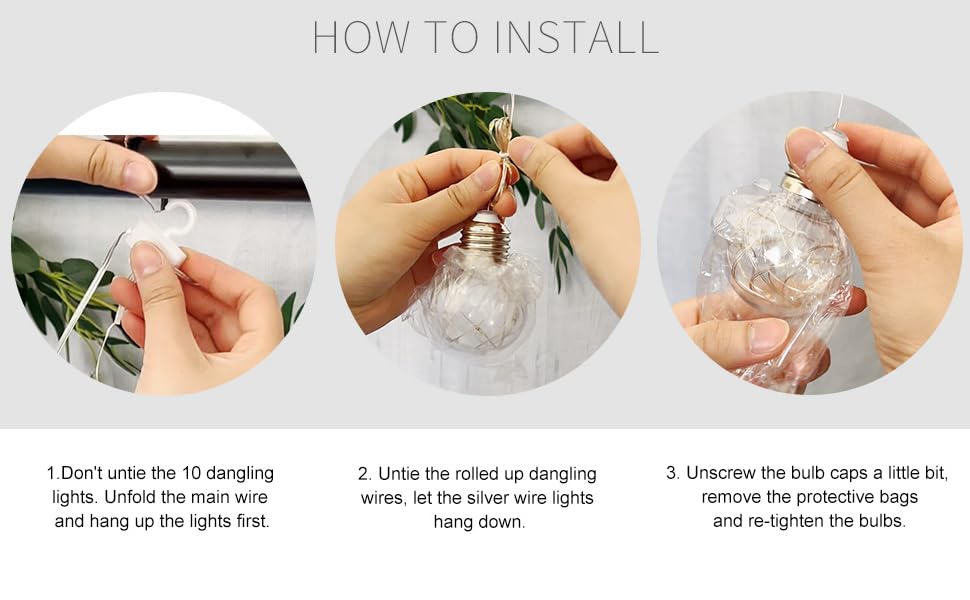 HOW TO INSTALL

1.Don't untie the 10 dangling lights. Unfold the main wire and hang up the lights first.

2. Untie the rolled up dangling wires, let the silver wire lights hang down.

3. Unscrew the bulb caps a little bit, remove the protective bags and re-tighten the bulbs.