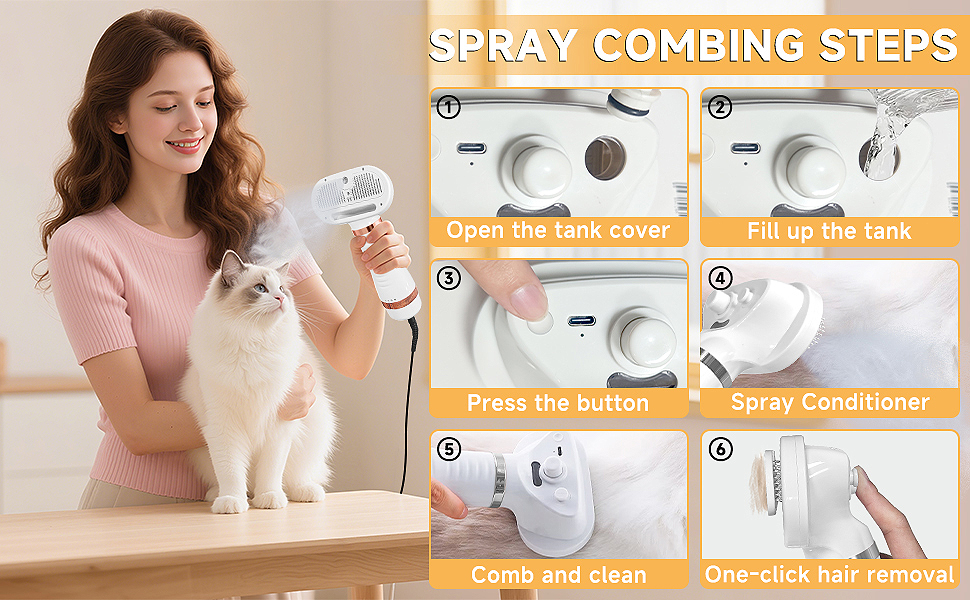 SPRAY COMBING STEPS

1
Open the tank cover

2
Fill up the tank

3
Press the button

4
Spray Conditioner

5
Comb and clean

6
One-click hair removal