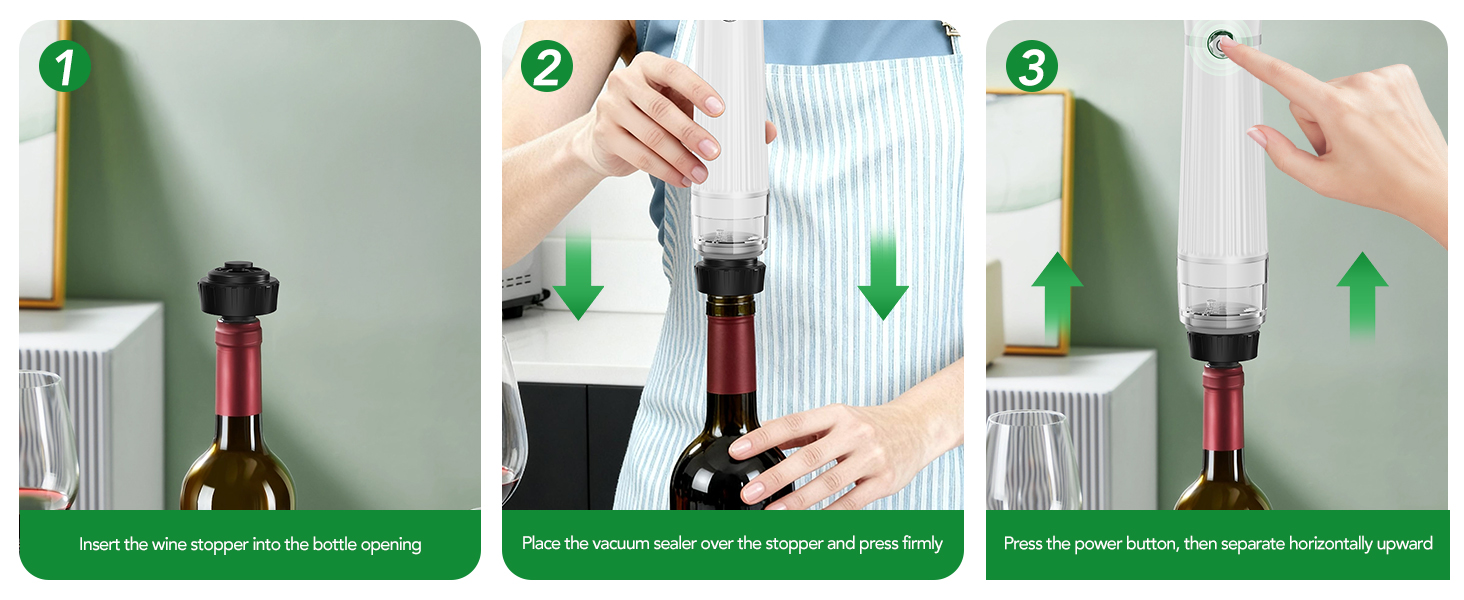 1

Insert the wine stopper into the bottle opening

2

Place the vacuum sealer over the stopper and press firmly

3

Press the power button, then separate horizontally upward