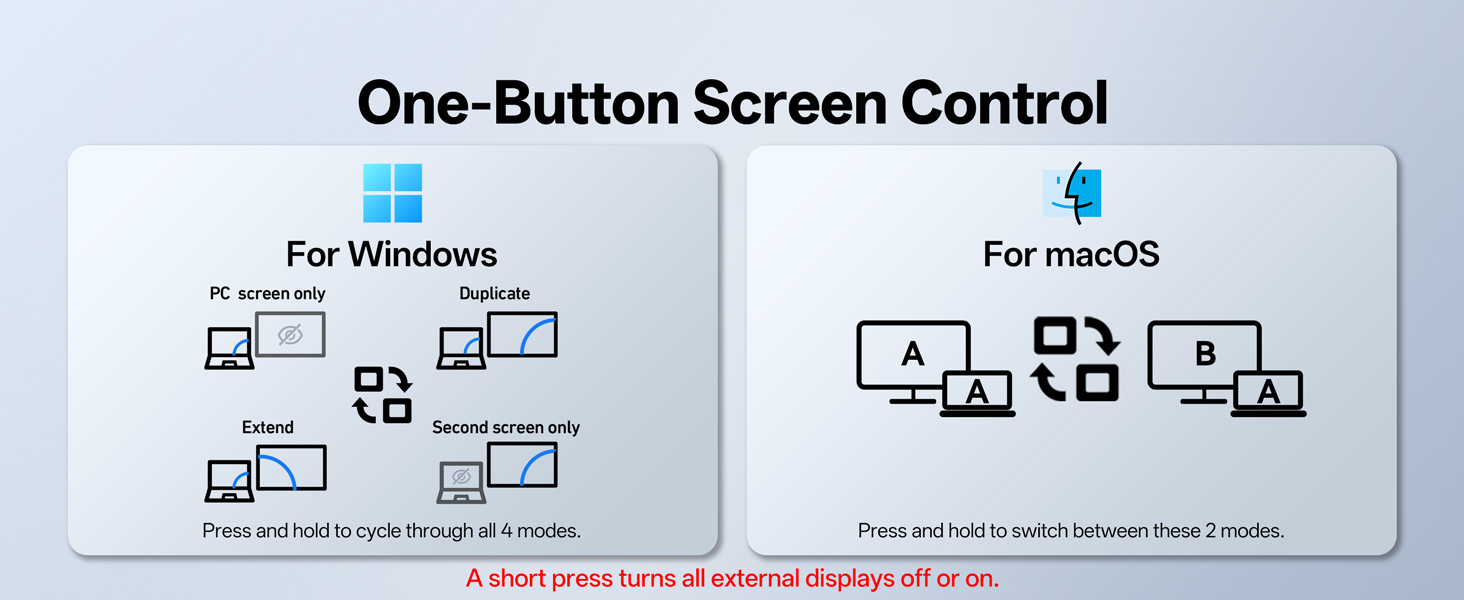 One-Button Screen Control

For Windows

PC screen only

Duplicate

Extend

Second screen only

Press and hold to cycle through all 4 modes.

For macOS

A

A

B

A

Press and hold to switch between these 2 modes.

A short press turns all external displays off or on.