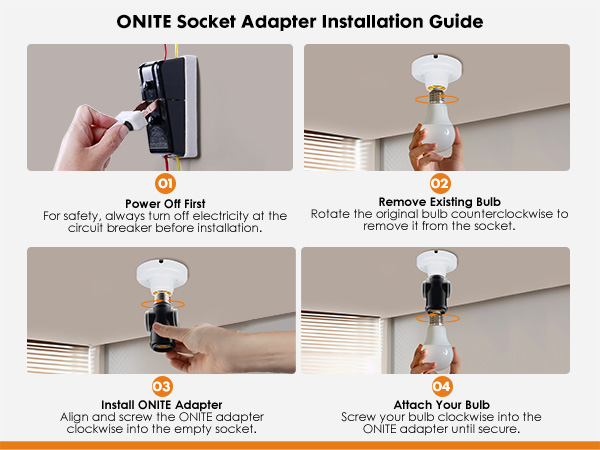 ONITE Socket Adapter Installation Guide

01

Power Off First
For safety, always turn off electricity at the circuit breaker before installation.

02

Remove Existing Bulb
Rotate the original bulb counterclockwise to remove it from the socket.

03

Install ONITE Adapter
Align and screw the ONITE adapter clockwise into the empty socket.

04

Attach Your Bulb
Screw your bulb clockwise into the ONITE adapter until secure.