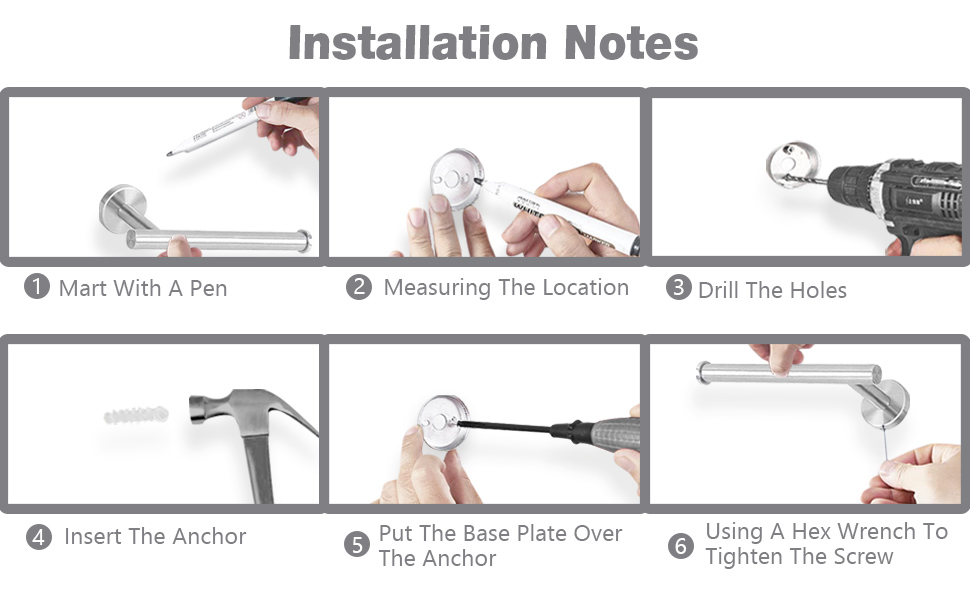 Installation Notes

1 Mart With A Pen

2 Measuring The Location

3 Drill The Holes

4 Insert The Anchor

5 Put The Base Plate Over The Anchor

6 Using A Hex Wrench To Tighten The Screw