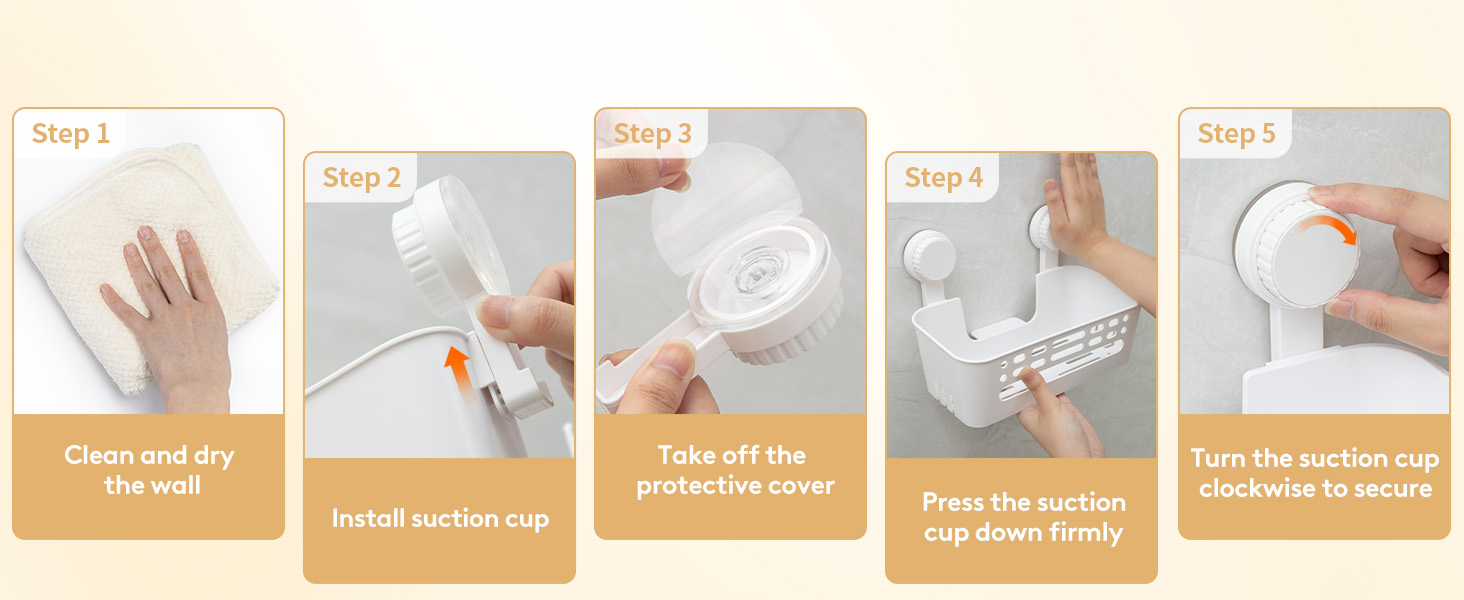 Step 1

Clean and dry the wall

Step 2

Install suction cup

Step 3

Take off the protective cover

Step 4

Press the suction cup down firmly

Step 5

Turn the suction cup clockwise to secure