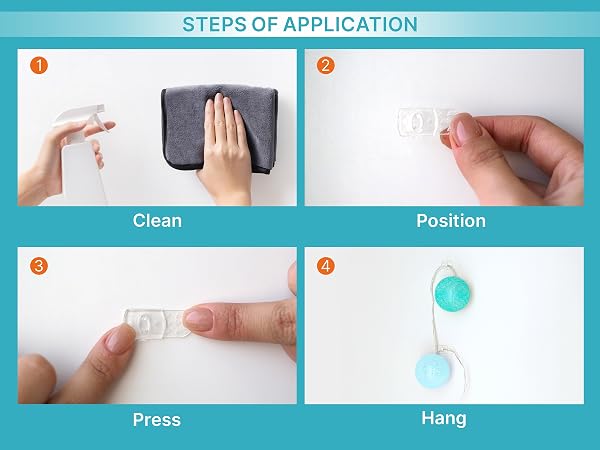 STEPS OF APPLICATION

1

Clean

2

Position

3

Press

4

Hang