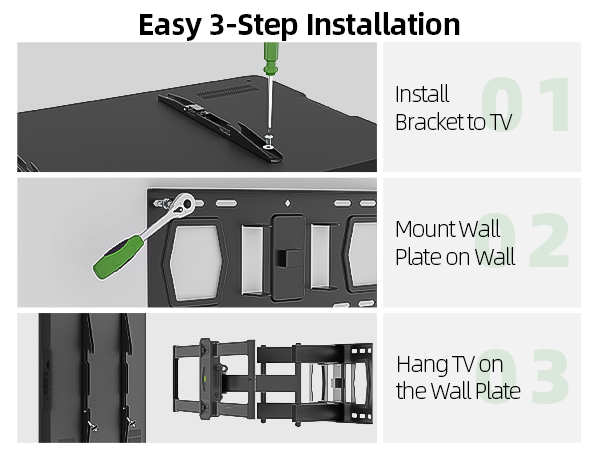 Easy 3-Step Installation

01
Install Bracket to TV

02
Mount Wall Plate on Wall

03
Hang TV on the Wall Plate