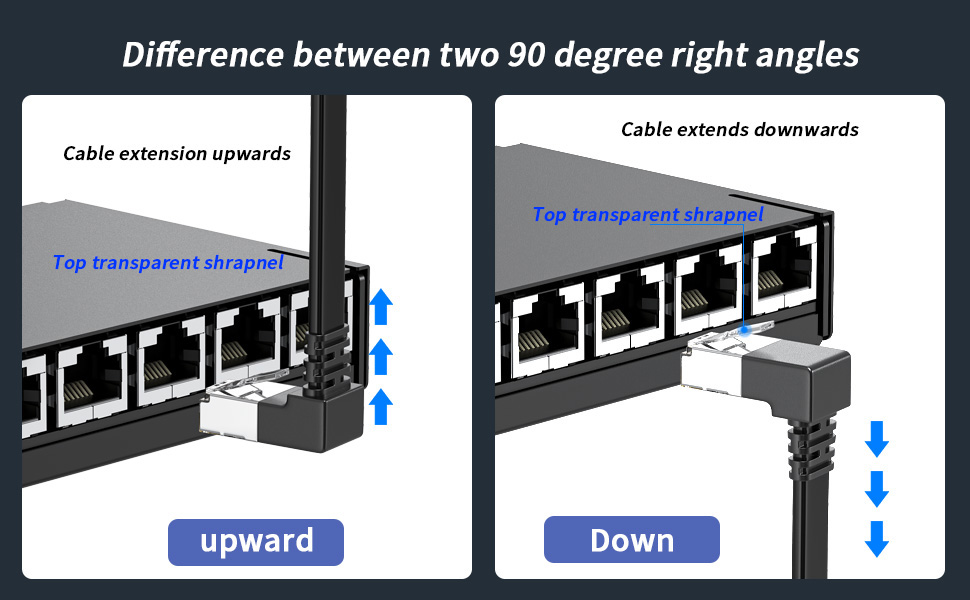 Difference between two 90 degree right angles

Cable extension upwards

Top transparent shrapnel

upward

Cable extends downwards

Top transparent shrapnel

Down