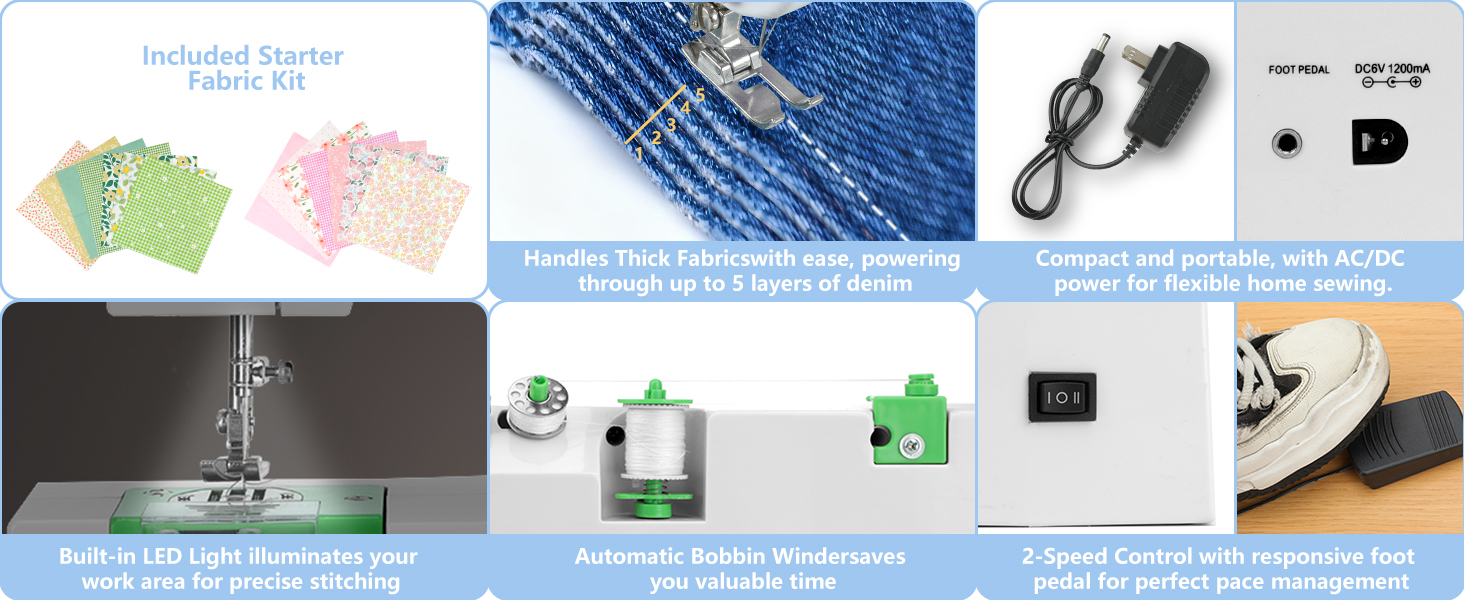 Included Starter Fabric Kit

1 2 3 4 5

Handles Thick Fabricswith ease, powering through up to 5 layers of denim

FOOT PEDAL

DC6V 1200mA

Compact and portable, with AC/DC power for flexible home sewing.

Built-in LED Light illuminates your work area for precise stitching

Automatic Bobbin Windersaves you valuable time

I O II

2-Speed Control with responsive foot pedal for perfect pace management