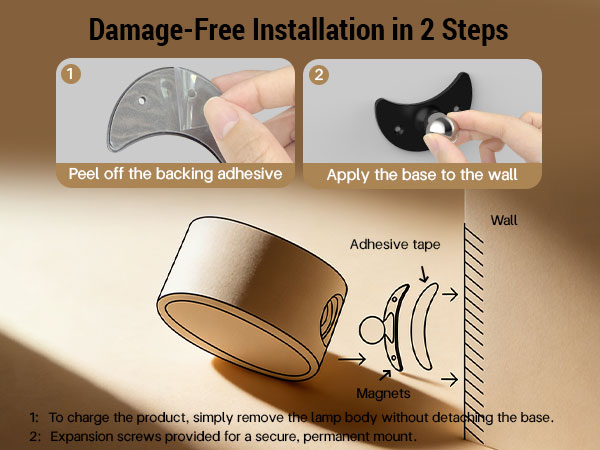 Damage-Free Installation in 2 Steps

1
Peel off the backing adhesive

2
Apply the base to the wall

Wall

Adhesive tape

Magnets

1: To charge the product, simply remove the lamp body without detaching the base.
2: Expansion screws provided for a secure, permanent mount.