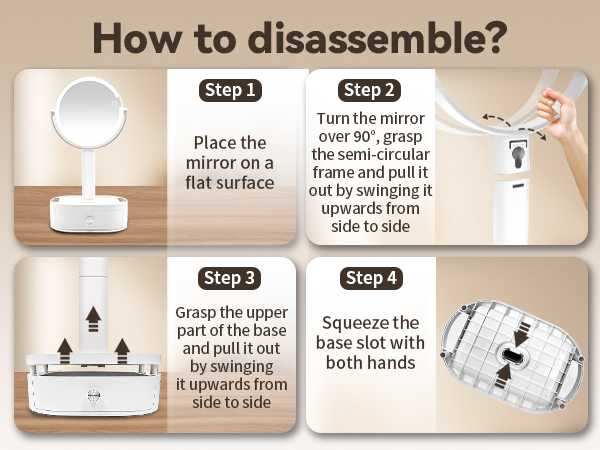 How to disassemble?

Step 1

Place the mirror on a flat surface

Step 2

Turn the mirror over 90°, grasp the semi-circular frame and pull it out by swinging it upwards from side to side

Step 3

Grasp the upper part of the base and pull it out by swinging it upwards from side to side

Step 4

Squeeze the base slot with both hands