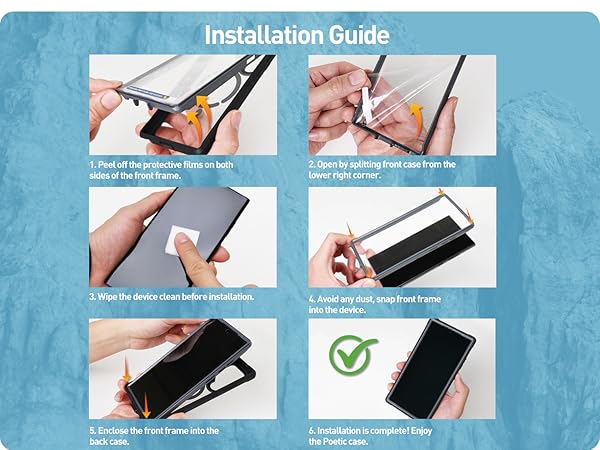 Installation Guide

1. Peel off the protective films on both sides of the front frame.

2. Open by splitting front case from the lower right corner.

3. Wipe the device clean before installation.

4. Avoid any dust, snap front frame into the device.

5. Enclose the front frame into the back case.

6. Installation is complete! Enjoy the Poetic case.