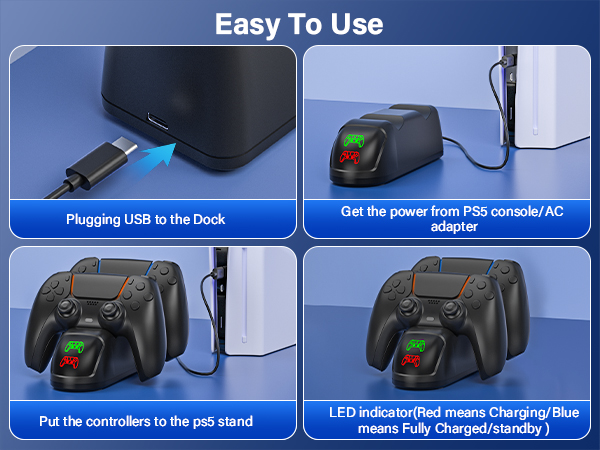 Easy To Use

Plugging USB to the Dock

Get the power from PS5 console/AC adapter

Put the controllers to the ps5 stand

LED indicator(Red means Charging/Blue means Fully Charged/standby )