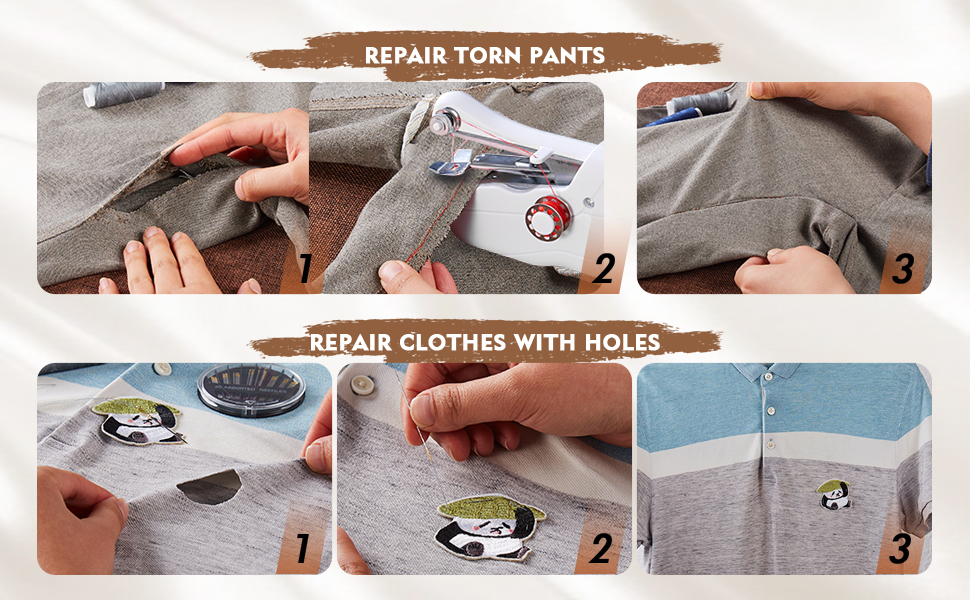 REPAIR TORN PANTS

1

2

3

REPAIR CLOTHES WITH HOLES

1

2

3