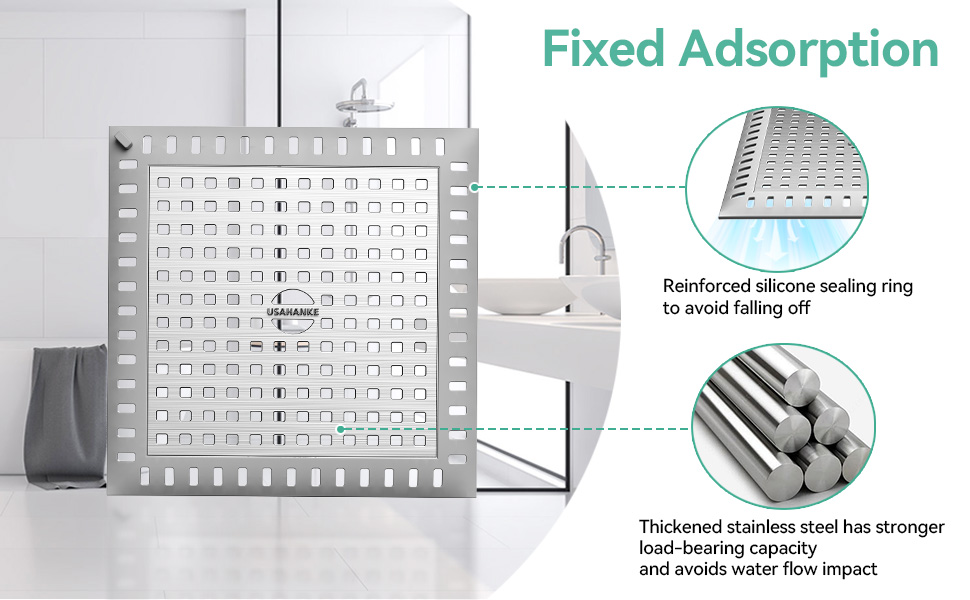 Fixed Adsorption

USAHANKE

Reinforced silicone sealing ring
to avoid falling off

Thickened stainless steel has stronger
load-bearing capacity
and avoids water flow impact