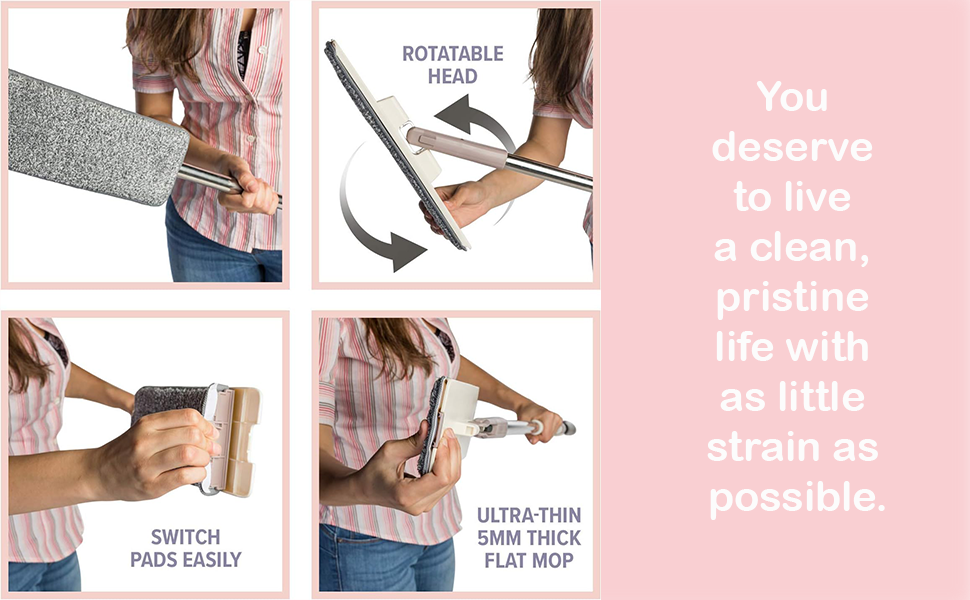 ROTATABLE HEAD

SWITCH PADS EASILY

ULTRA-THIN 5MM THICK FLAT MOP

You deserve to live a clean, pristine life with as little strain as possible.