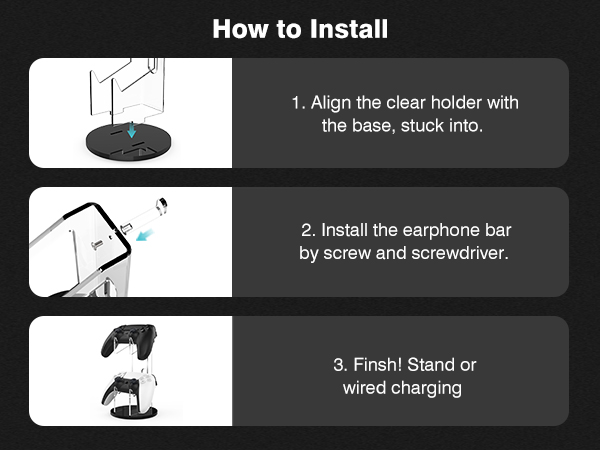 How to Install

1. Align the clear holder with the base, stuck into.

2. Install the earphone bar by screw and screwdriver.

3. Finsh! Stand or wired charging