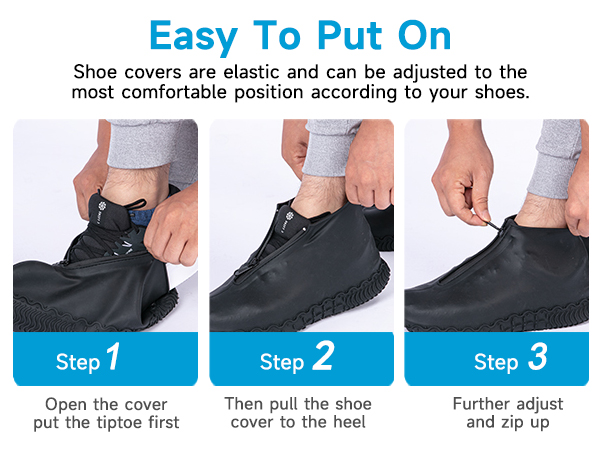 Easy To Put On

Shoe covers are elastic and can be adjusted to the most comfortable position according to your shoes.

Step 1

Open the cover put the tiptoe first

Step 2

Then pull the shoe cover to the heel

Step 3

Further adjust and zip up