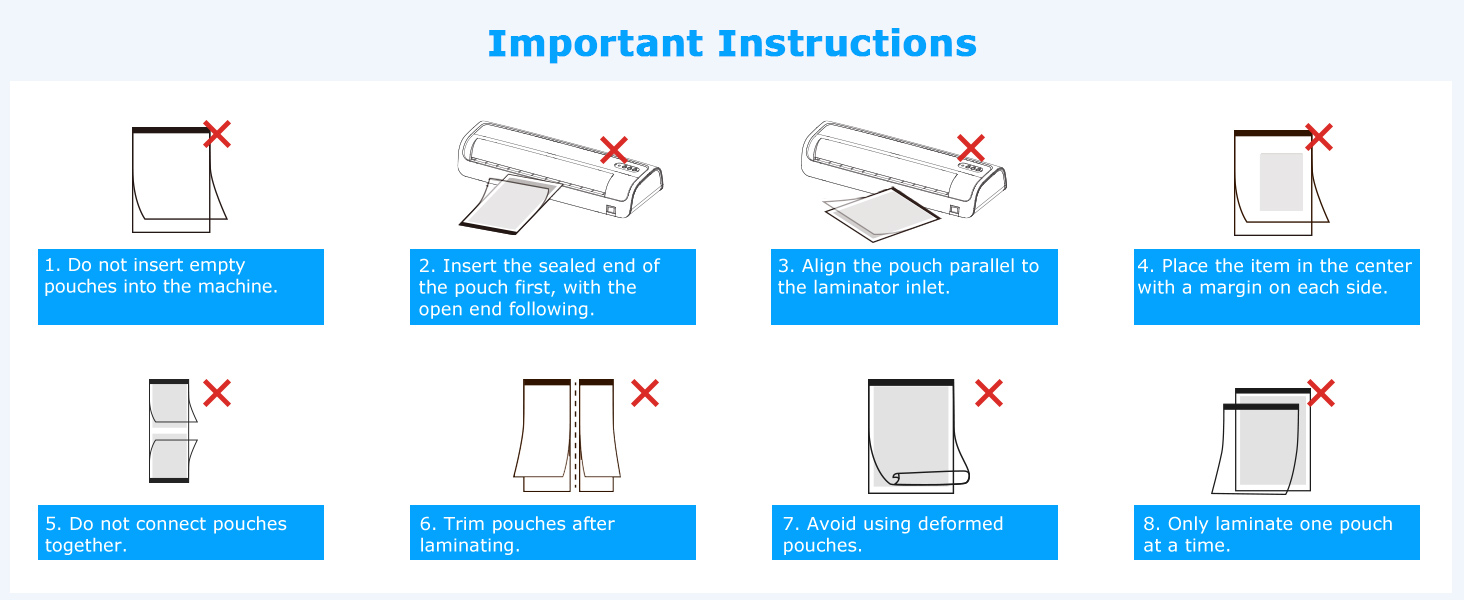 Important Instructions

1. Do not insert empty pouches into the machine.

2. Insert the sealed end of the pouch first, with the open end following.

3. Align the pouch parallel to the laminator inlet.

4. Place the item in the center with a margin on each side.

5. Do not connect pouches together.

6. Trim pouches after laminating.

7. Avoid using deformed pouches.

8. Only laminate one pouch at a time.