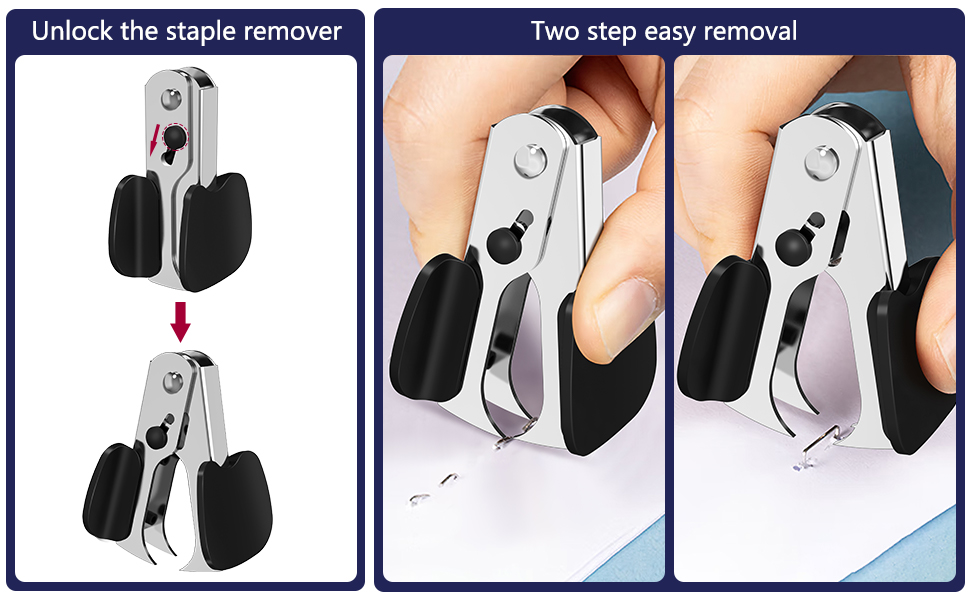 Unlock the staple remover

Two step easy removal