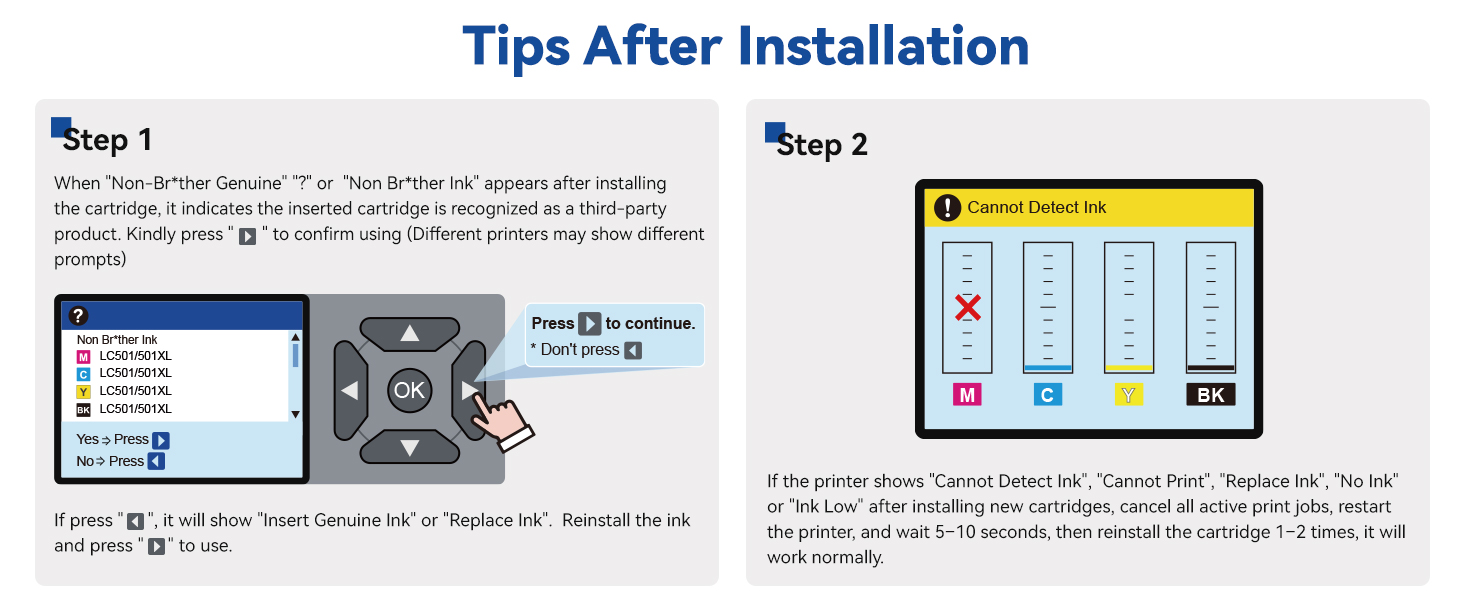 Tips After Installation

Step 1

When "Non-Br*ther Genuine" "?" or "Non Br*ther Ink" appears after installing the cartridge, it indicates the inserted cartridge is recognized as a third-party product. Kindly press " ▶ " to confirm using (Different printers may show different prompts)

?
Non Br*ther Ink
M LC501/501XL
C LC501/501XL
Y LC501/501XL
BK LC501/501XL
Yes ⇒ Press ▶
No ⇒ Press ◀

OK

Press ▶ to continue.
* Don't press ◀

If press " ◀ ", it will show "Insert Genuine Ink" or "Replace Ink". Reinstall the ink and press " ▶ " to use.

Step 2

! Cannot Detect Ink

M C Y BK

If the printer shows "Cannot Detect Ink", "Cannot Print", "Replace Ink", "No Ink" or "Ink Low" after installing new cartridges, cancel all active print jobs, restart the printer, and wait 5–10 seconds, then reinstall the cartridge 1–2 times, it will work normally.