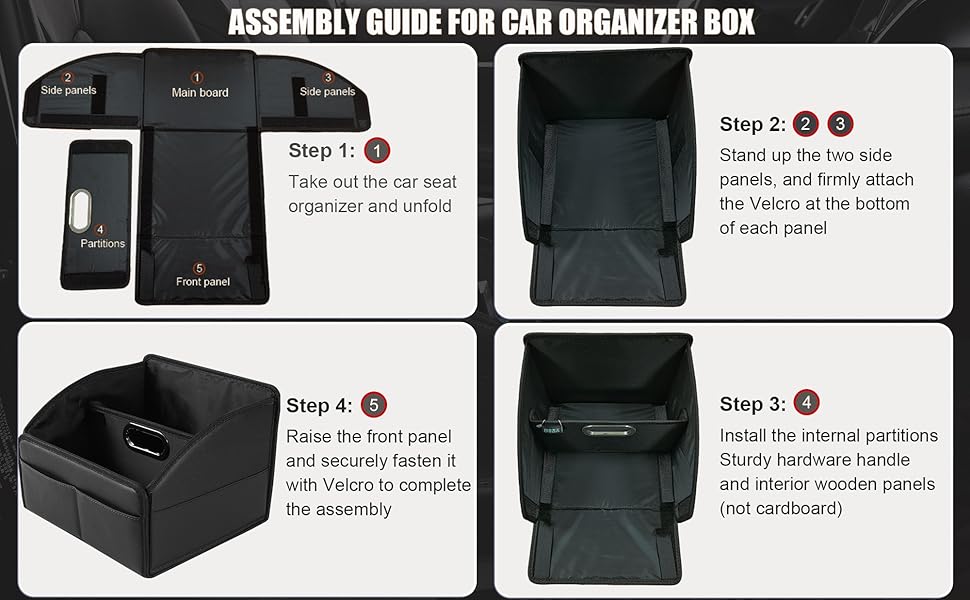 ASSEMBLY GUIDE FOR CAR ORGANIZER BOX

2 Side panels

1 Main board

3 Side panels

4 Partitions

5 Front panel

Step 1: 1
Take out the car seat organizer and unfold

Step 2: 2 3
Stand up the two side panels, and firmly attach the Velcro at the bottom of each panel

Step 4: 5
Raise the front panel and securely fasten it with Velcro to complete the assembly

Step 3: 4
Install the internal partitions Sturdy hardware handle and interior wooden panels (not cardboard)