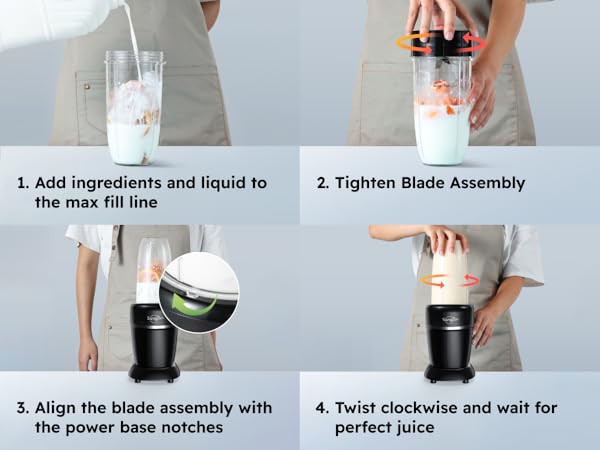 1. Add ingredients and liquid to the max fill line

2. Tighten Blade Assembly

3. Align the blade assembly with the power base notches

4. Twist clockwise and wait for perfect juice