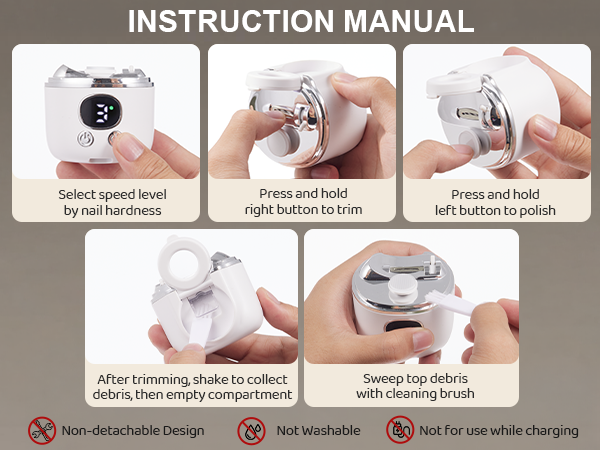 INSTRUCTION MANUAL

3

Select speed level by nail hardness

Press and hold right button to trim

Press and hold left button to polish

After trimming, shake to collect debris, then empty compartment

Sweep top debris with cleaning brush

Non-detachable Design

Not Washable

Not for use while charging