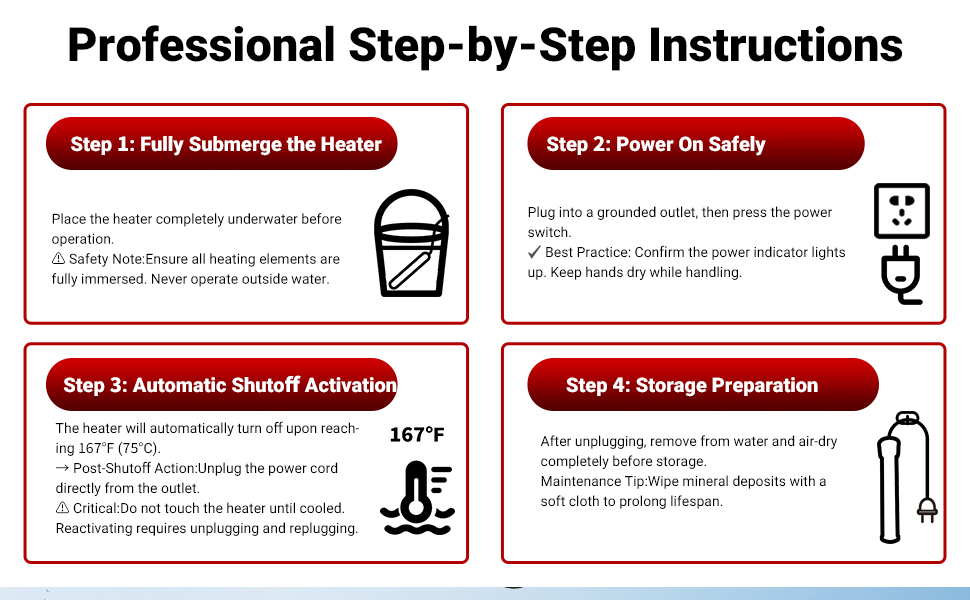 Professional Step-by-Step Instructions

Step 1: Fully Submerge the Heater

Place the heater completely underwater before operation.
⚠ Safety Note:Ensure all heating elements are fully immersed. Never operate outside water.

Step 2: Power On Safely

Plug into a grounded outlet, then press the power switch.
✓ Best Practice: Confirm the power indicator lights up. Keep hands dry while handling.

Step 3: Automatic Shutoff Activation

The heater will automatically turn off upon reaching 167°F (75°C).
→ Post-Shutoff Action:Unplug the power cord directly from the outlet.
⚠ Critical:Do not touch the heater until cooled. Reactivating requires unplugging and replugging.

167°F

Step 4: Storage Preparation

After unplugging, remove from water and air-dry completely before storage.
Maintenance Tip:Wipe mineral deposits with a soft cloth to prolong lifespan.