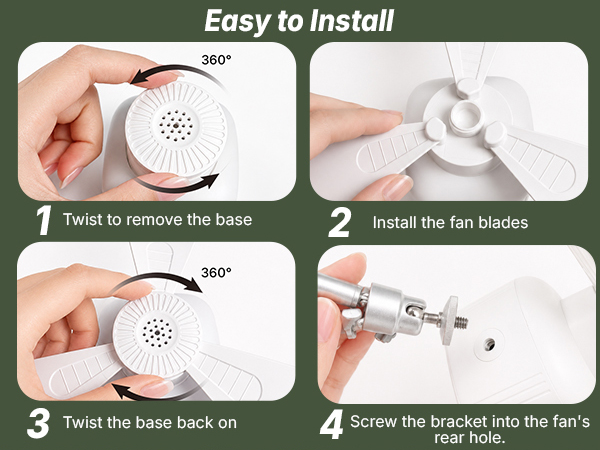 Easy to Install

360°

1 Twist to remove the base

2 Install the fan blades

360°

3 Twist the base back on

4 Screw the bracket into the fan's rear hole.