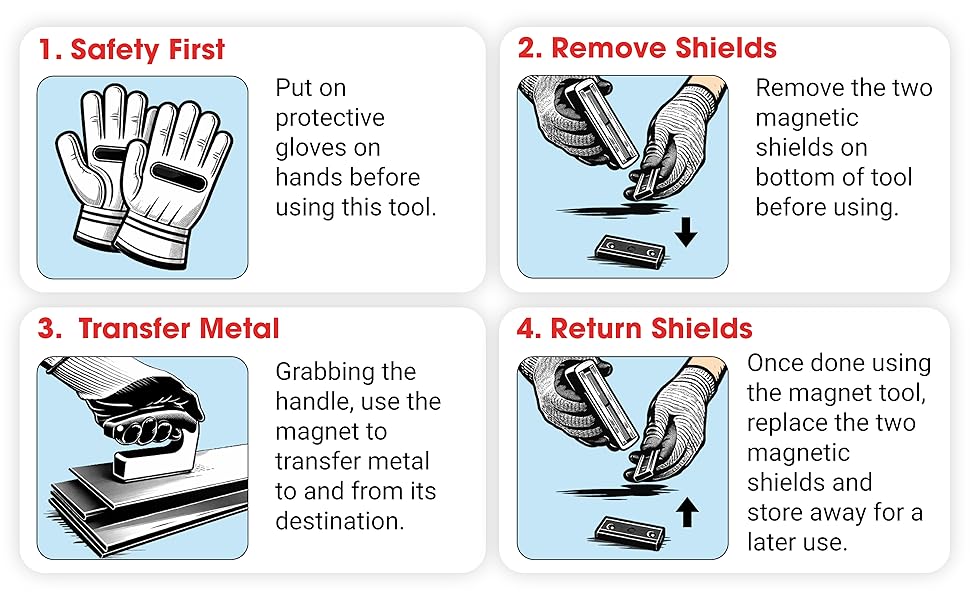 1. Safety First

Put on protective gloves on hands before using this tool.

2. Remove Shields

Remove the two magnetic shields on bottom of tool before using.

3. Transfer Metal

Grabbing the handle, use the magnet to transfer metal to and from its destination.

4. Return Shields

Once done using the magnet tool, replace the two magnetic shields and store away for a later use.