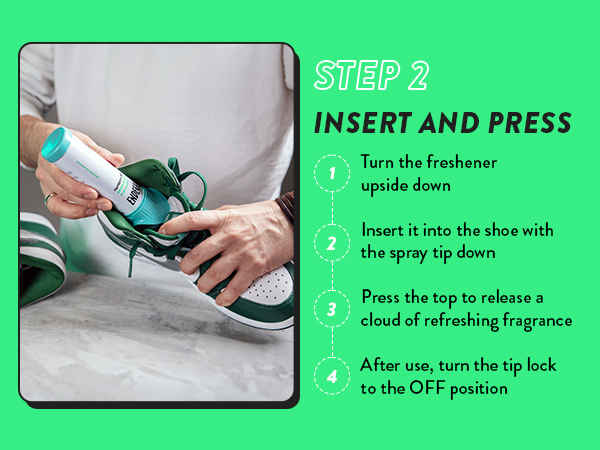 STEP 2
INSERT AND PRESS

1 Turn the freshener upside down

2 Insert it into the shoe with the spray tip down

3 Press the top to release a cloud of refreshing fragrance

4 After use, turn the tip lock to the OFF position