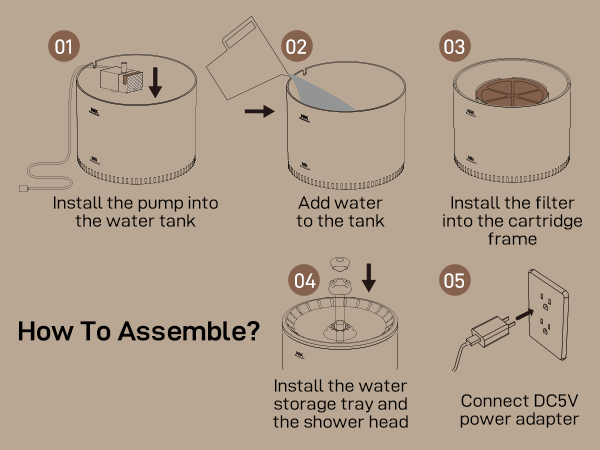 01

Install the pump into the water tank

02

Add water to the tank

03

Install the filter into the cartridge frame

How To Assemble?

04

Install the water storage tray and the shower head

05

Connect DC5V power adapter