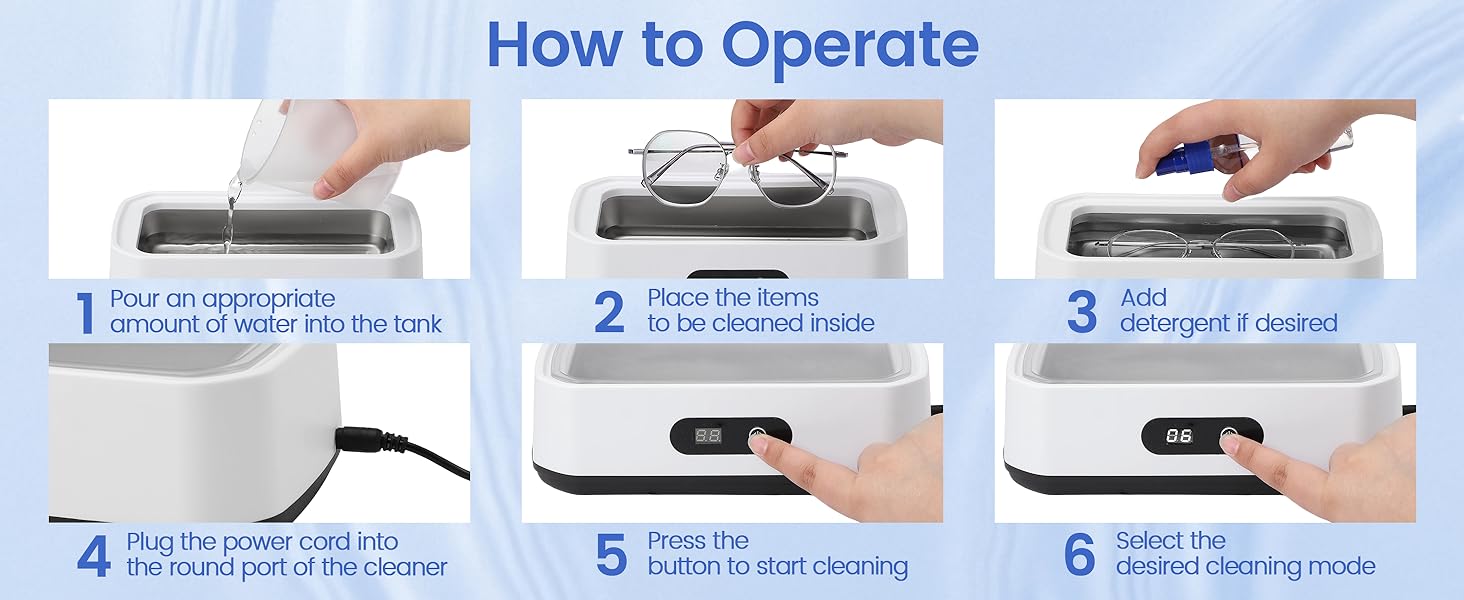 How to Operate

1 Pour an appropriate amount of water into the tank

2 Place the items to be cleaned inside

3 Add detergent if desired

4 Plug the power cord into the round port of the cleaner

88

5 Press the button to start cleaning

06

6 Select the desired cleaning mode