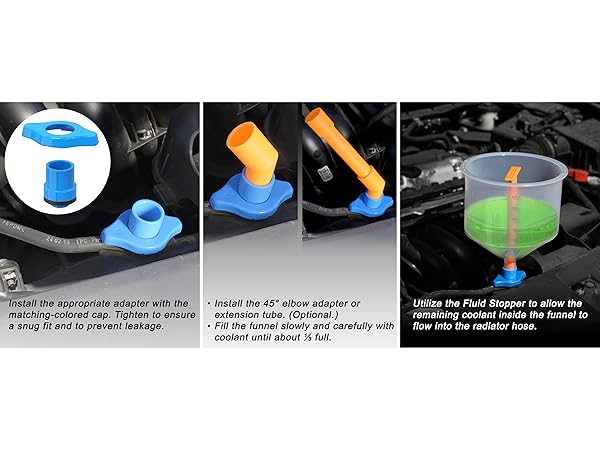 Install the appropriate adapter with the matching-colored cap. Tighten to ensure a snug fit and to prevent leakage.

• Install the 45° elbow adapter or extension tube. (Optional.)
• Fill the funnel slowly and carefully with coolant until about ⅓ full.

Utilize the Fluid Stopper to allow the remaining coolant inside the funnel to flow into the radiator hose.