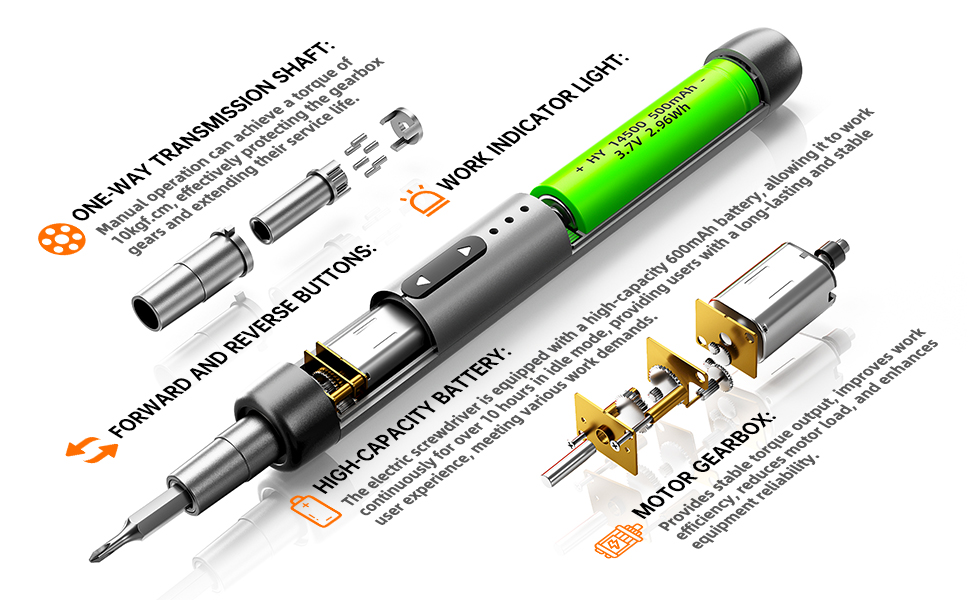 ONE-WAY TRANSMISSION SHAFT:
Manual operation can achieve a torque of 10kgf.cm, effectively protecting the gearbox gears and extending their service life.

WORK INDICATOR LIGHT:

+ HY 14500 500mAh -
3.7V 2.96Wh

FORWARD AND REVERSE BUTTONS:

HIGH-CAPACITY BATTERY:
The electric screwdriver is equipped with a high-capacity 600mAh battery, allowing it to work continuously for over 10 hours in idle mode, providing users with a long-lasting and stable user experience, meeting various work demands.

MOTOR GEARBOX:
Provides stable torque output, improves work efficiency, reduces motor load, and enhances equipment reliability.