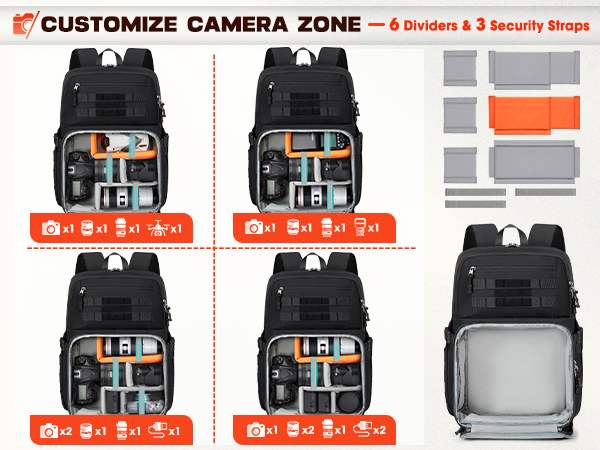 CUSTOMIZE CAMERA ZONE — 6 Dividers & 3 Security Straps

x1 x1 x1 x1

x1 x1 x1 x1

x2 x1 x1 x1

x1 x2 x1 x2