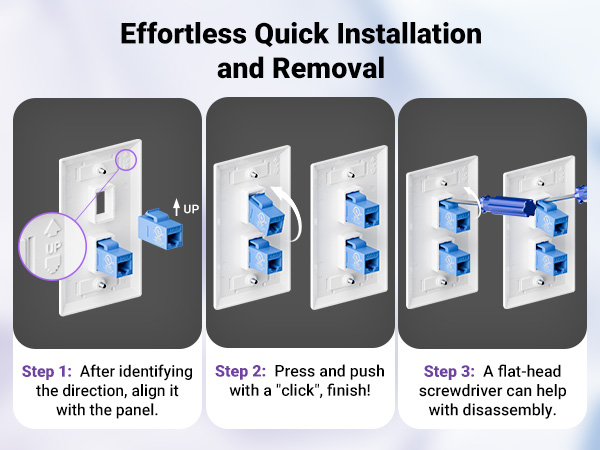 Effortless Quick Installation and Removal

UP

UP

Step 1: After identifying the direction, align it with the panel.

Step 2: Press and push with a "click", finish!

Step 3: A flat-head screwdriver can help with disassembly.