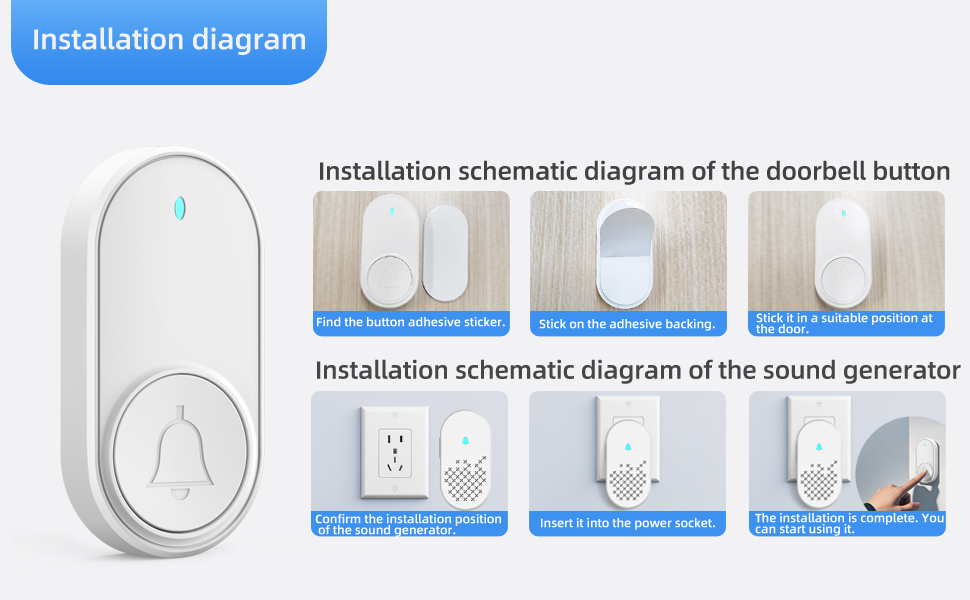 Installation diagram

Installation schematic diagram of the doorbell button

Find the button adhesive sticker.

Stick on the adhesive backing.

Stick it in a suitable position at the door.

Installation schematic diagram of the sound generator

Confirm the installation position of the sound generator.

Insert it into the power socket.

The installation is complete. You can start using it.